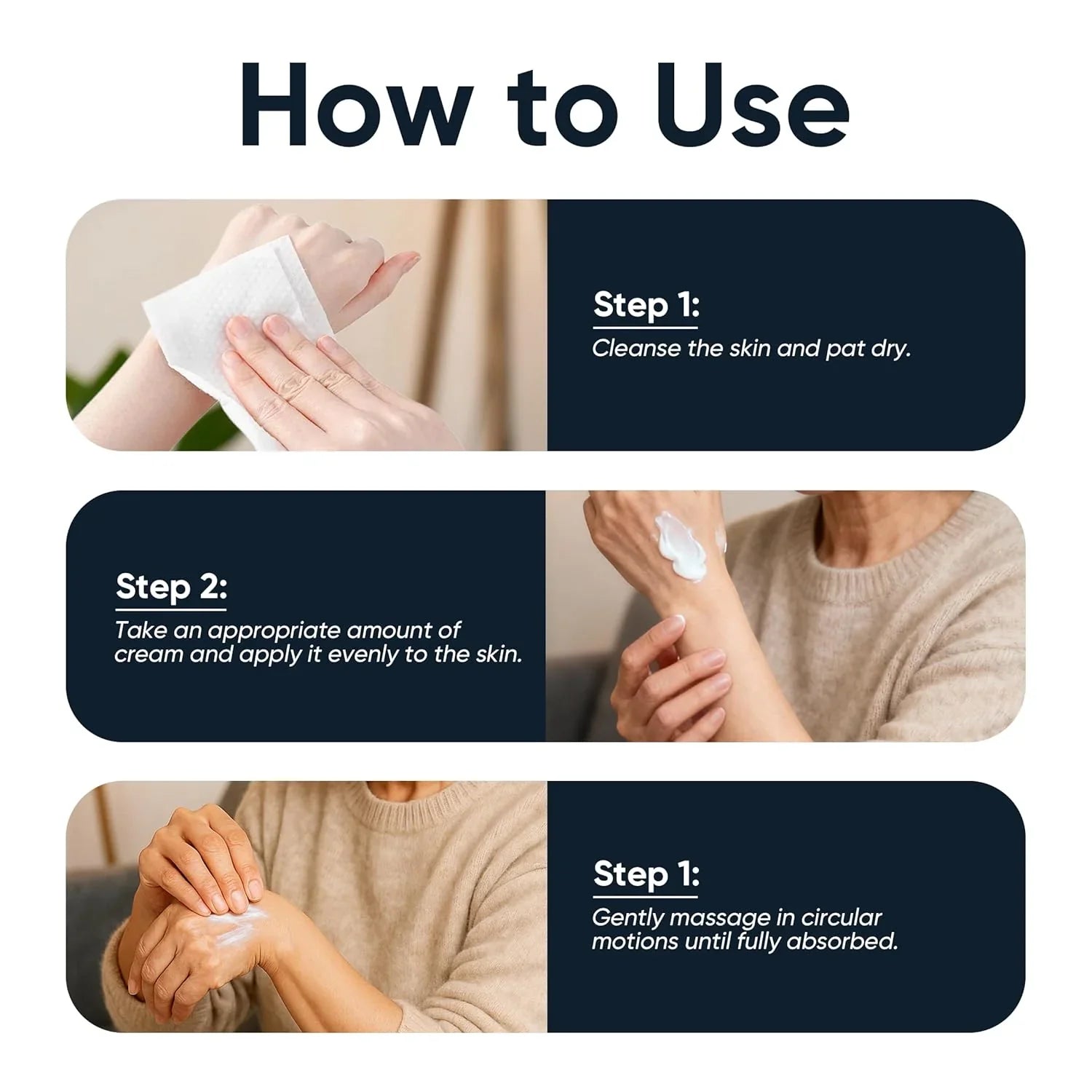 How to Use

Step 1:
Cleanse the skin and pat dry.

Step 2:
Take an appropriate amount of cream and apply it evenly to the skin.

Step 1:
Gently massage in circular motions until fully absorbed.